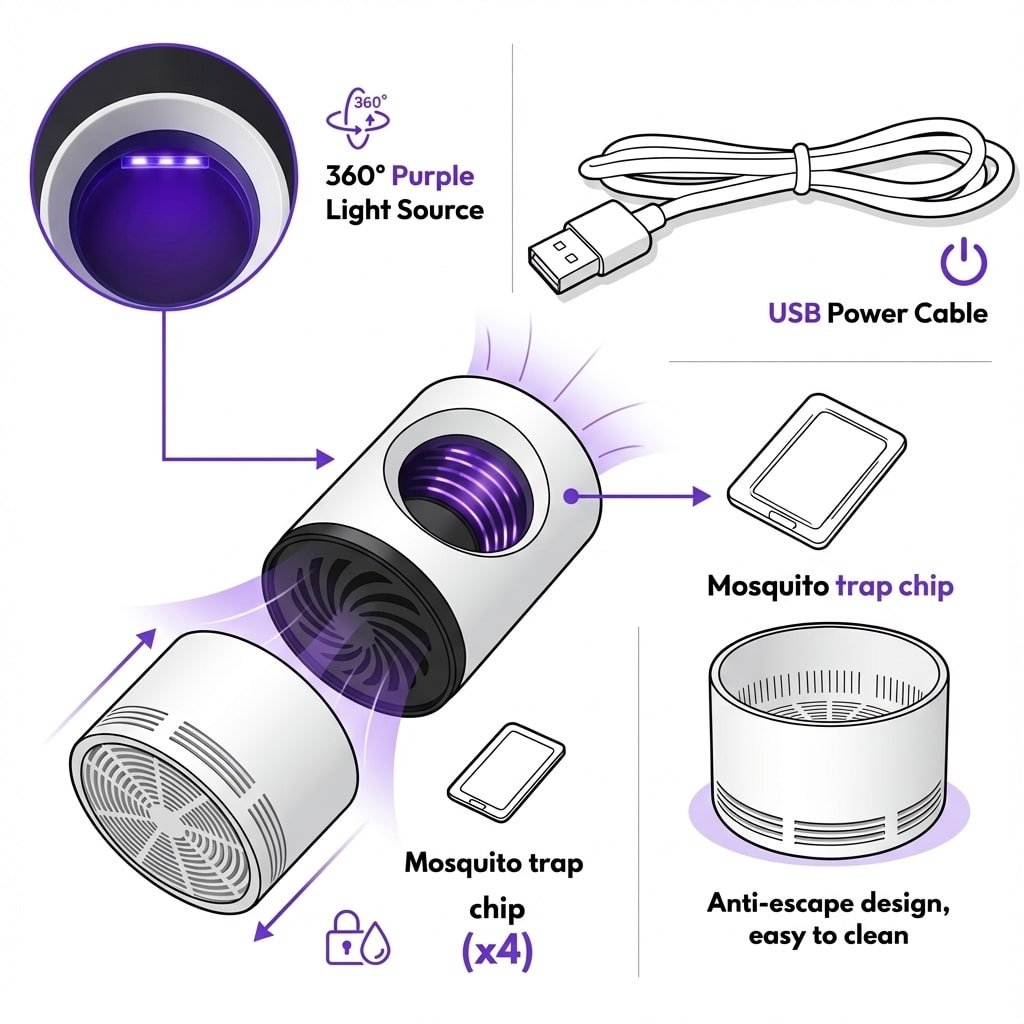 360°

360° Purple Light Source

USB Power Cable

Mosquito trap chip

Mosquito trap chip (x4)

Anti-escape design, easy to clean